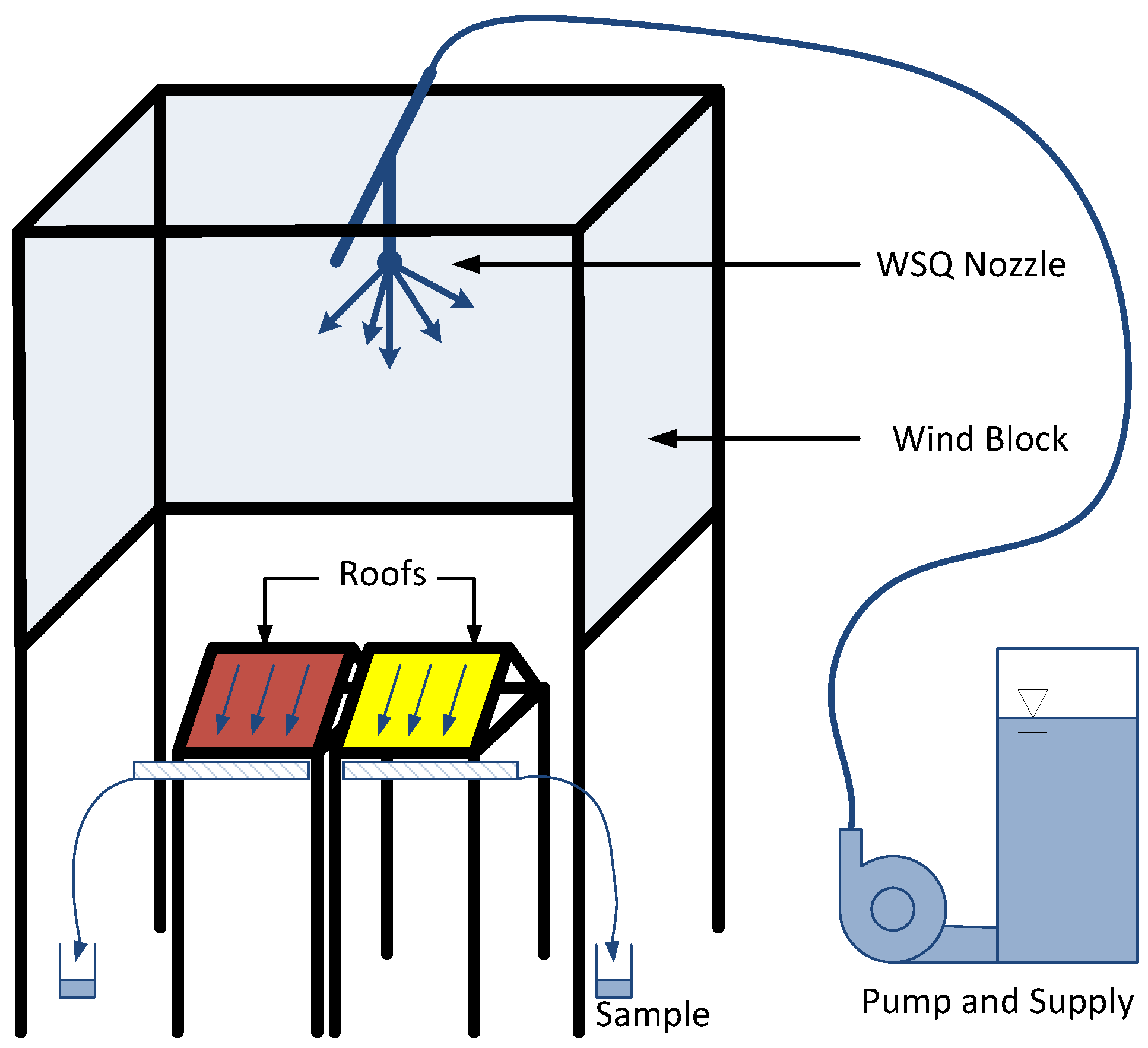 WSQ Nozzle

Wind Block

Roofs

Sample

Pump and Supply