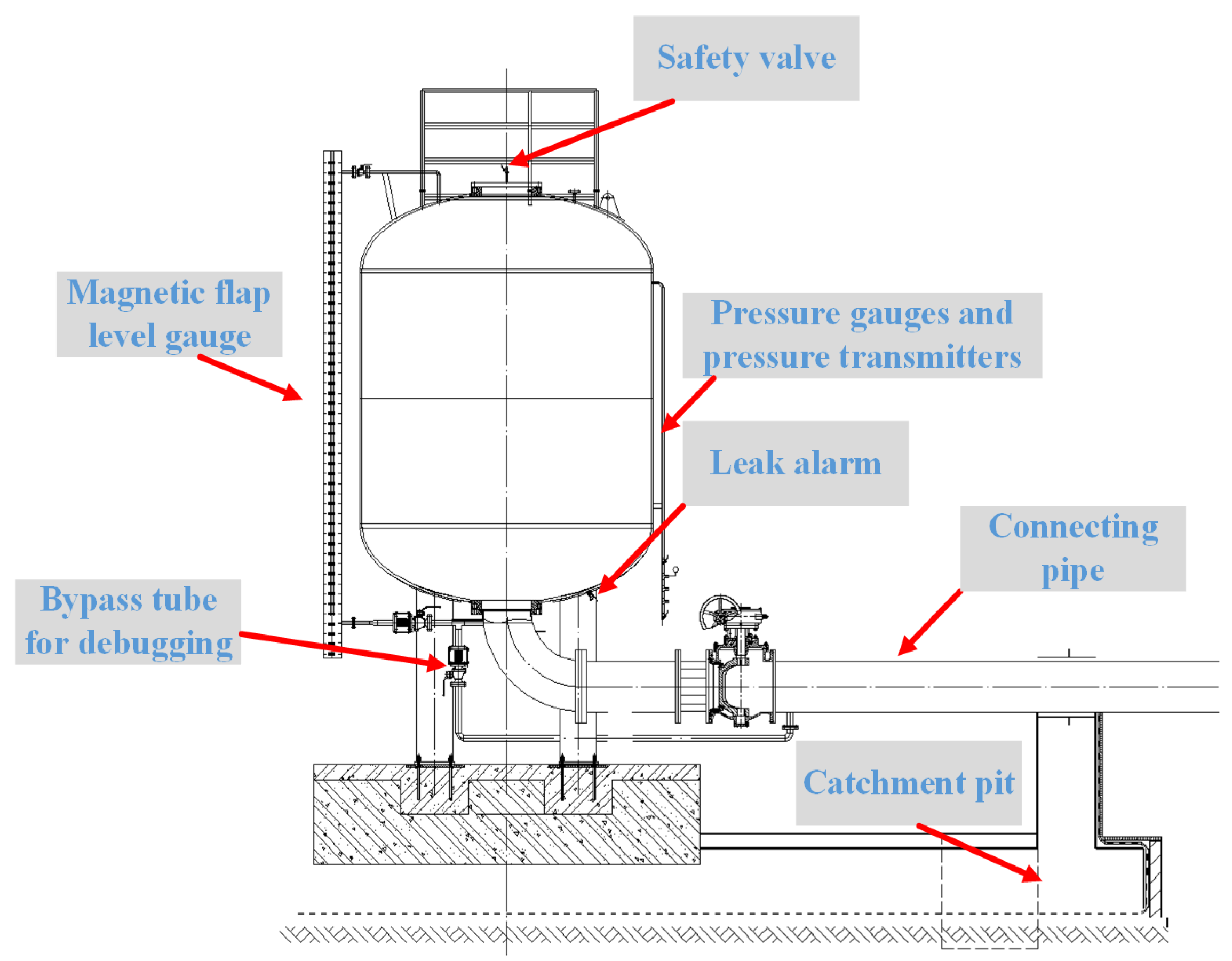 Safety valve

Magnetic flap level gauge

Pressure gauges and pressure transmitters

Leak alarm

Connecting pipe

Bypass tube for debugging

Catchment pit