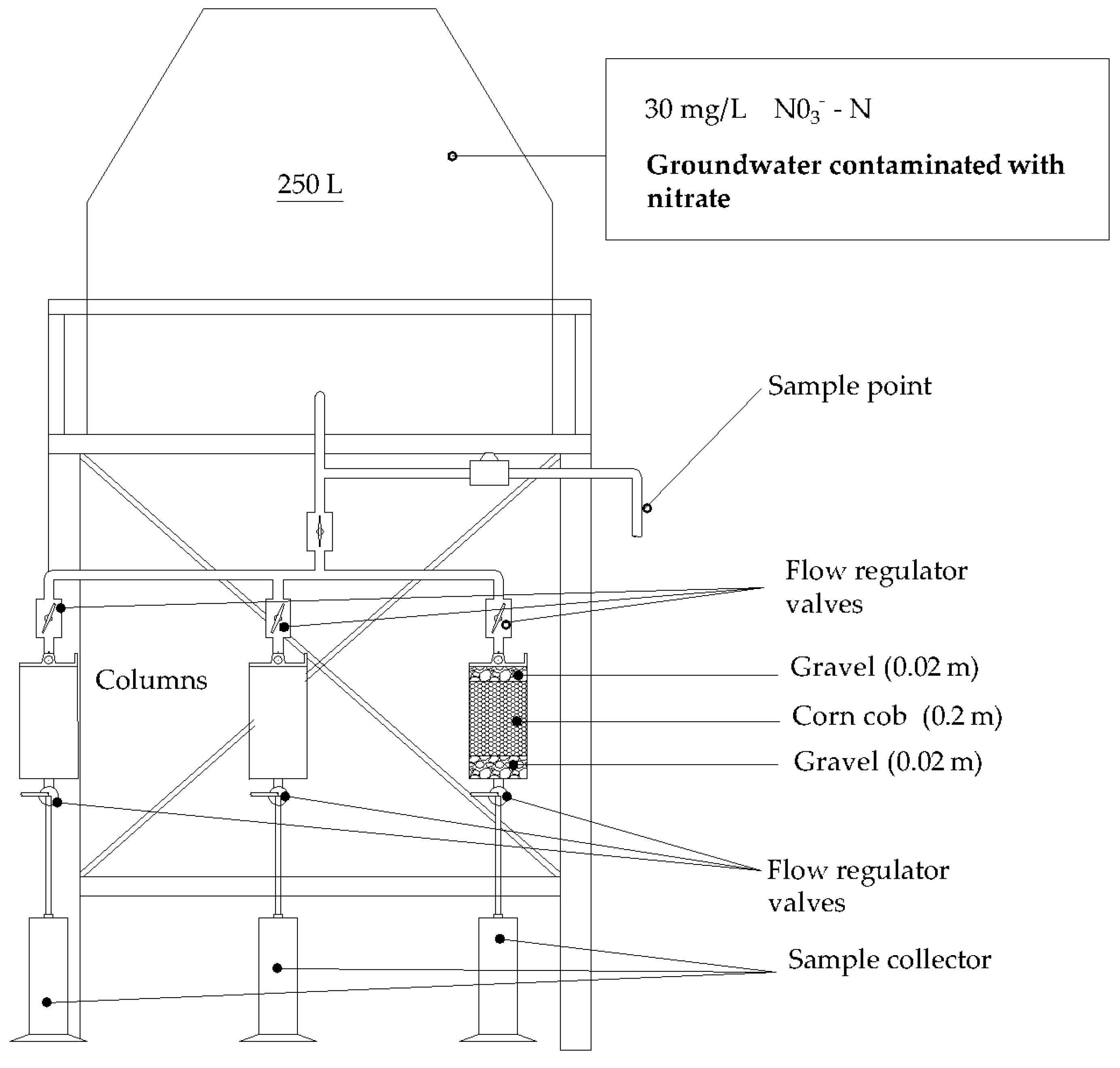 250 L

30 mg/L $N0_3^-$ - N

Groundwater contaminated with nitrate

Sample point

Flow regulator valves

Columns

Gravel (0.02 m)

Corn cob (0.2 m)

Gravel (0.02 m)

Flow regulator valves

Sample collector