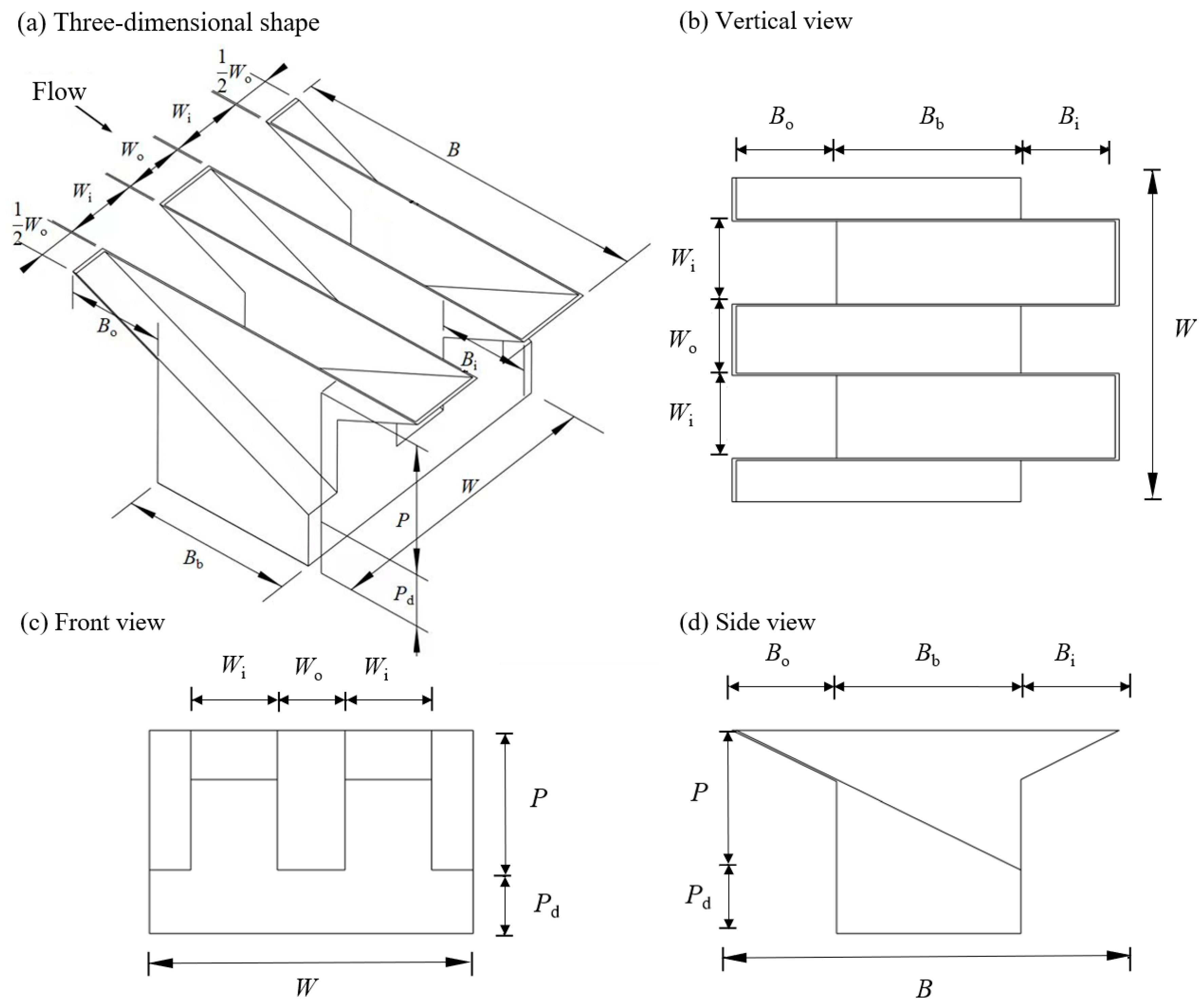 (a) Three-dimensional shape

Flow

$\frac{1}{2}W_o$

$W_i$

$W_o$

$W_i$

$\frac{1}{2}W_o$

$B$

$B_o$

$B_i$

$W$

$P$

$B_b$

$P_d$

(b) Vertical view

$B_o$ $B_b$ $B_i$

$W_i$

$W_o$

$W_i$

$W$

(c) Front view

$W_i$ $W_o$ $W_i$

$P$

$P_d$

$W$

(d) Side view

$B_o$ $B_b$ $B_i$

$P$

$P_d$

$B$