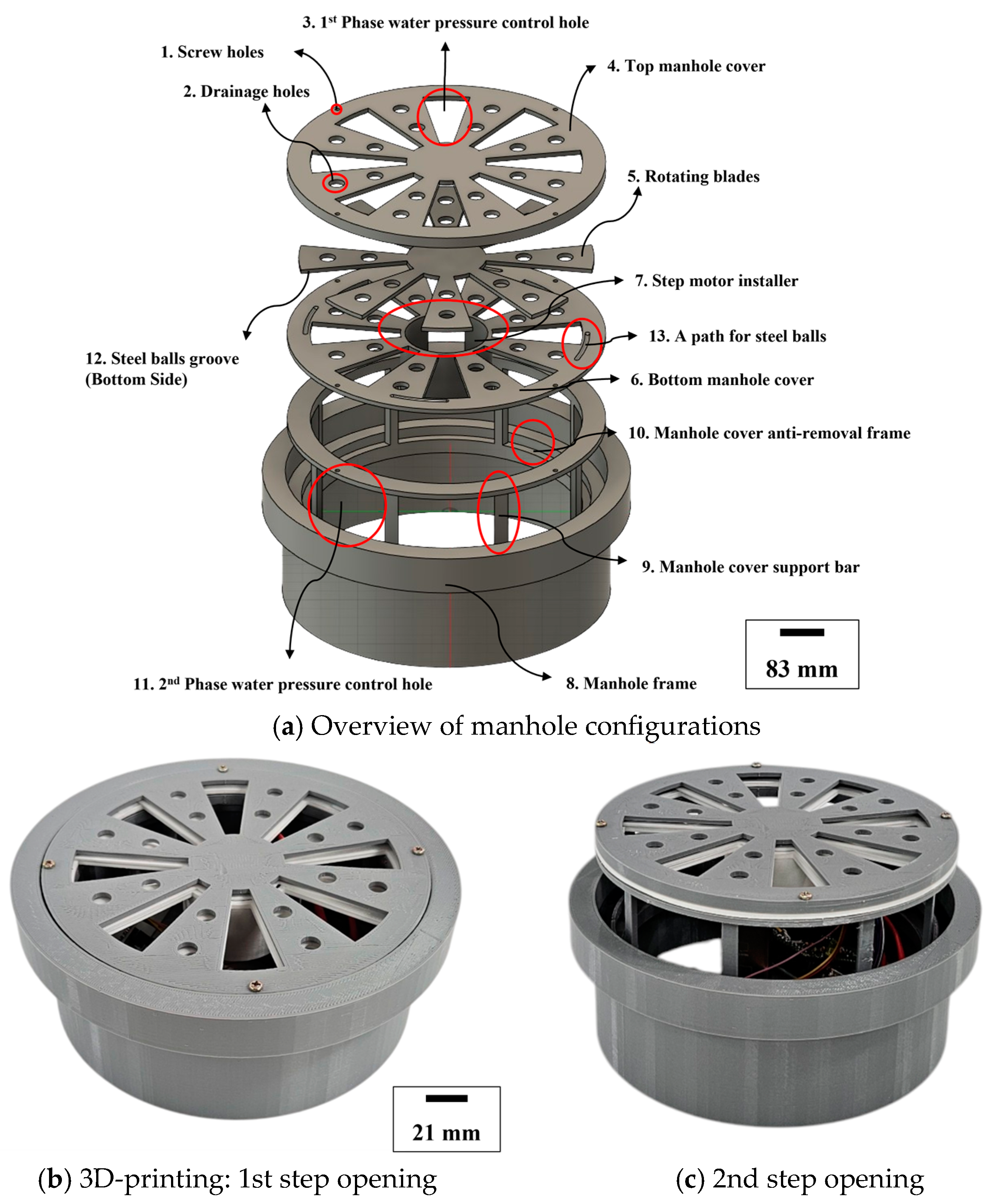 3. 1$^{st}$ Phase water pressure control hole

1. Screw holes

4. Top manhole cover

2. Drainage holes

5. Rotating blades

7. Step motor installer

13. A path for steel balls

12. Steel balls groove (Bottom Side)

6. Bottom manhole cover

10. Manhole cover anti-removal frame

9. Manhole cover support bar

83 mm

11. 2$^{nd}$ Phase water pressure control hole

8. Manhole frame

(a) Overview of manhole configurations

21 mm

(b) 3D-printing: 1st step opening

(c) 2nd step opening