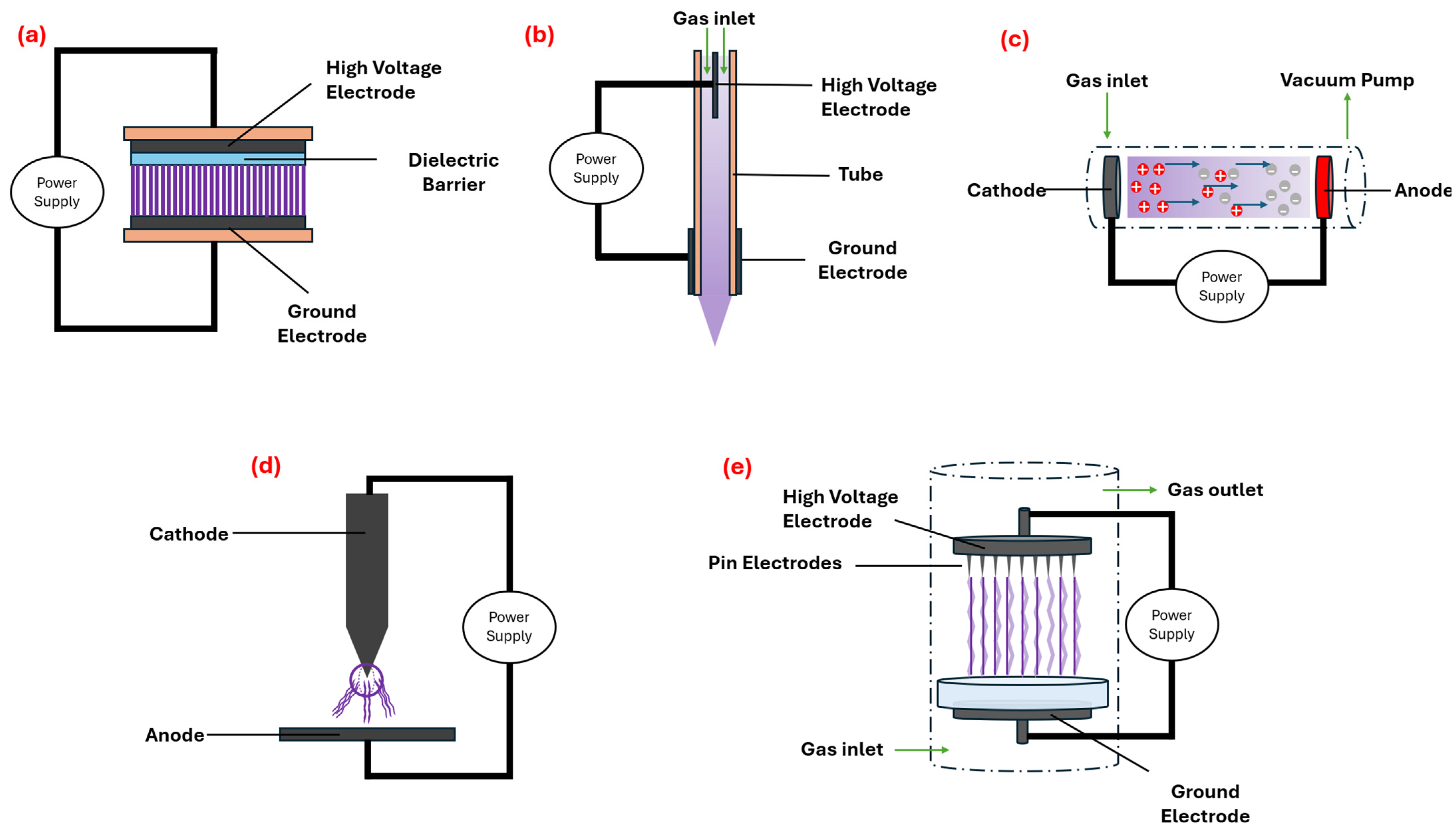 (a)

High Voltage Electrode

Dielectric Barrier

Power Supply

Ground Electrode

(b)

Gas inlet

High Voltage Electrode

Power Supply

Tube

Ground Electrode

(c)

Gas inlet

Vacuum Pump

Cathode

Anode

Power Supply

(d)

Cathode

Power Supply

Anode

(e)

Gas outlet

High Voltage Electrode

Pin Electrodes

Power Supply

Gas inlet

Ground Electrode