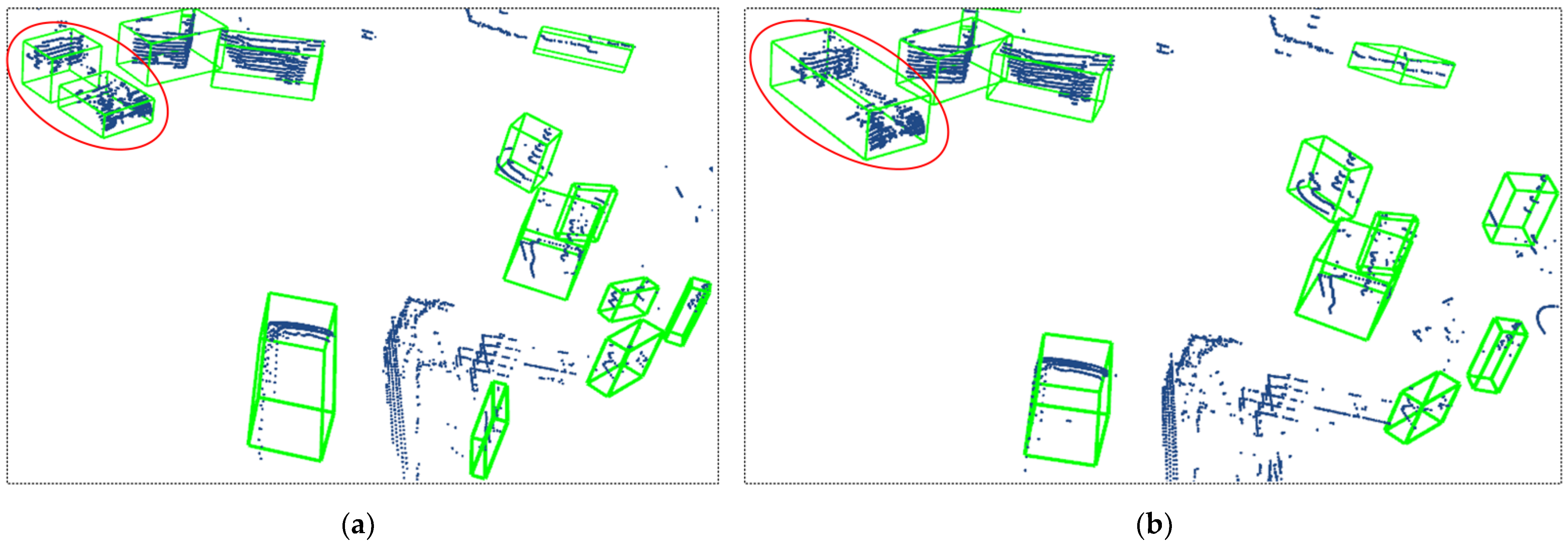 (a)

(b)