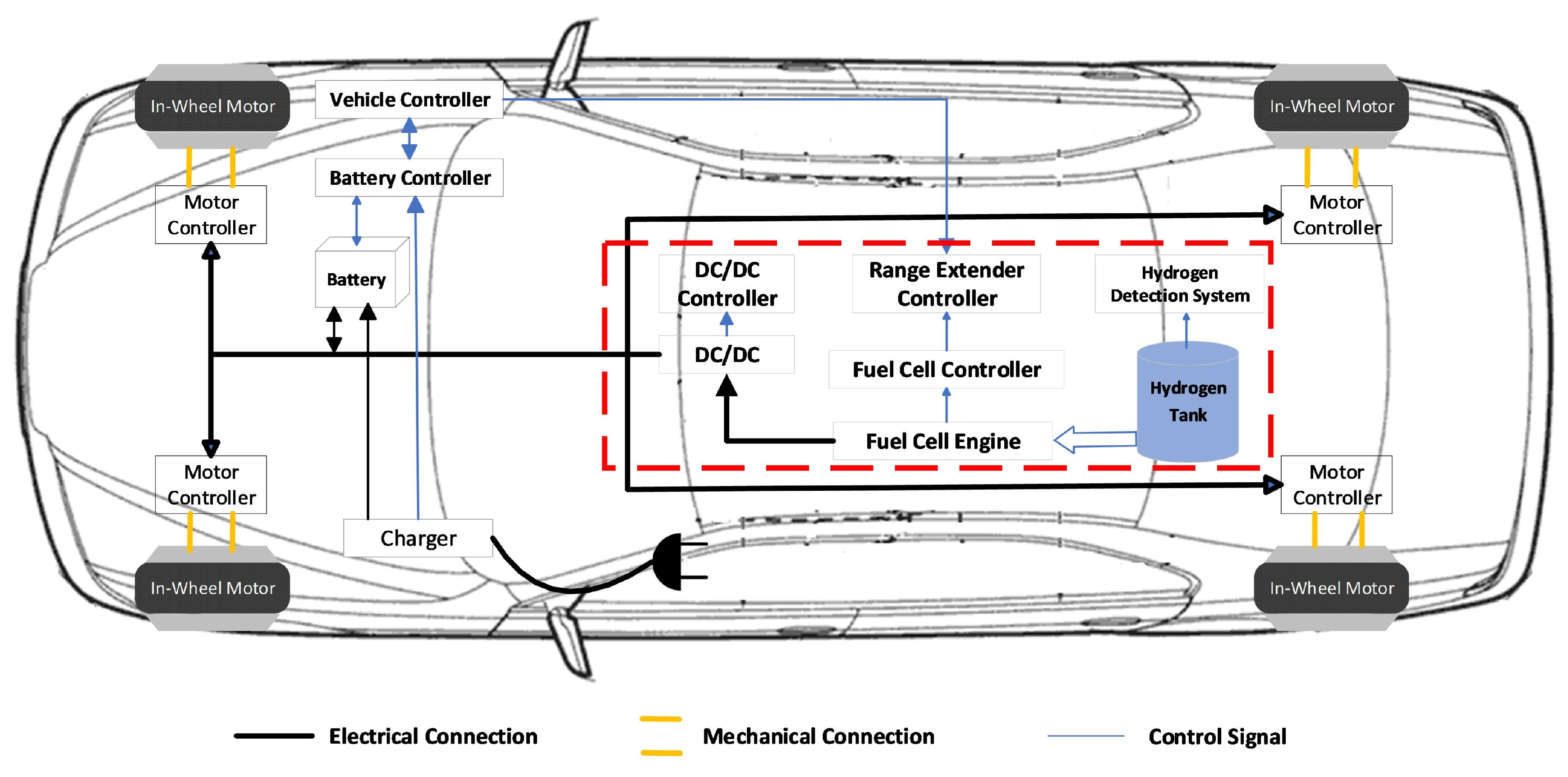 In-Wheel Motor

Vehicle Controller

In-Wheel Motor

Battery Controller

Motor Controller

Motor Controller

Battery

DC/DC Controller

Range Extender Controller

Hydrogen Detection System

DC/DC

Fuel Cell Controller

Hydrogen Tank

Fuel Cell Engine

Motor Controller

Motor Controller

Charger

In-Wheel Motor

In-Wheel Motor

Electrical Connection

Mechanical Connection

Control Signal