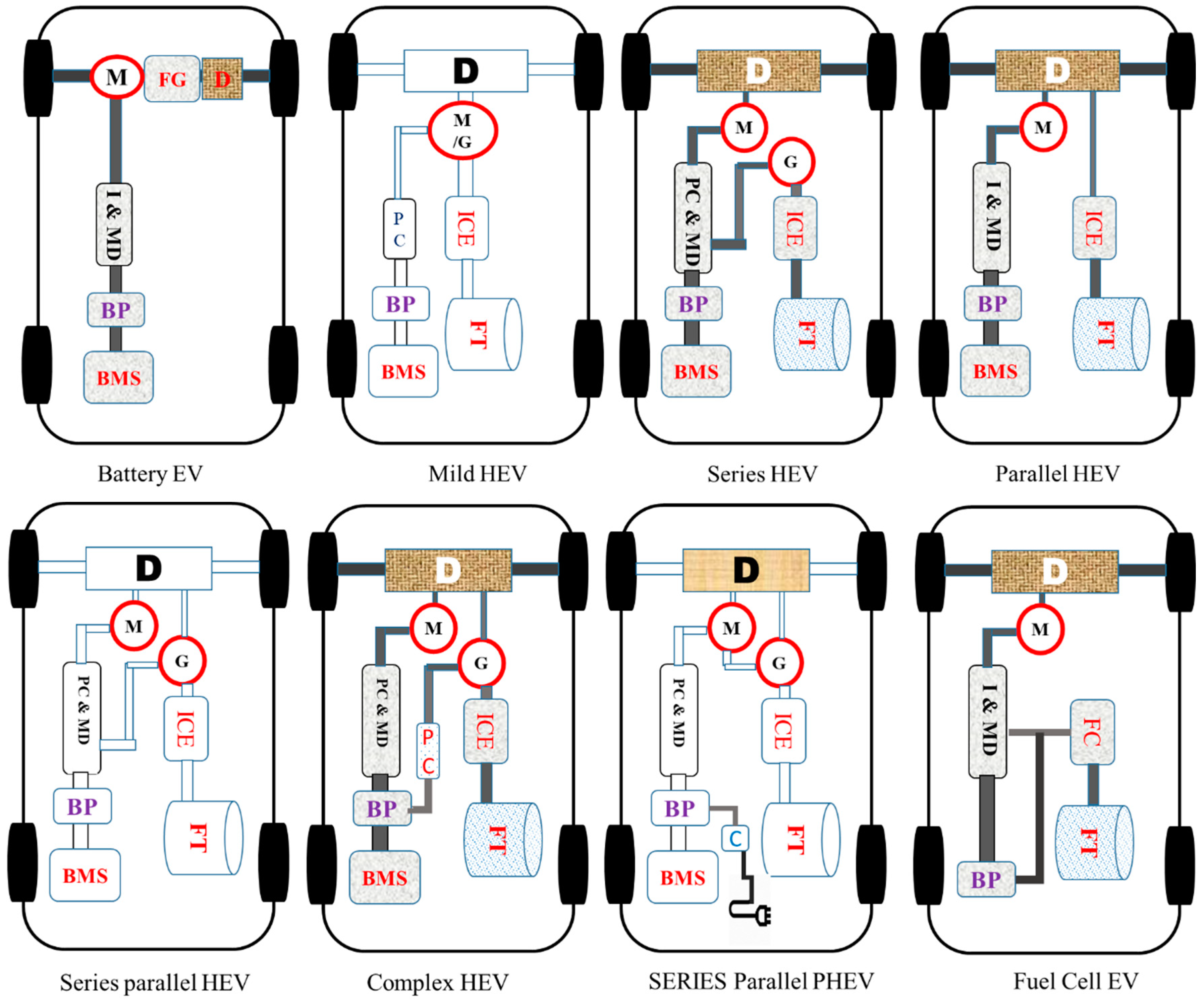 M FG D
I & MD
BP
BMS
Battery EV

D
M /G
P C
ICE
BP
FT
BMS
Mild HEV

D
M
G
PC & MD
ICE
BP
FT
BMS
Series HEV

D
M
I & MD
ICE
BP
FT
BMS
Parallel HEV

D
M
G
PC & MD
ICE
BP
FT
BMS
Series parallel HEV

D
M
G
PC & MD
P C
ICE
BP
FT
BMS
Complex HEV

D
M
G
PC & MD
ICE
BP
C
FT
BMS
SERIES Parallel PHEV

D
M
I & MD
FC
FT
BP
Fuel Cell EV