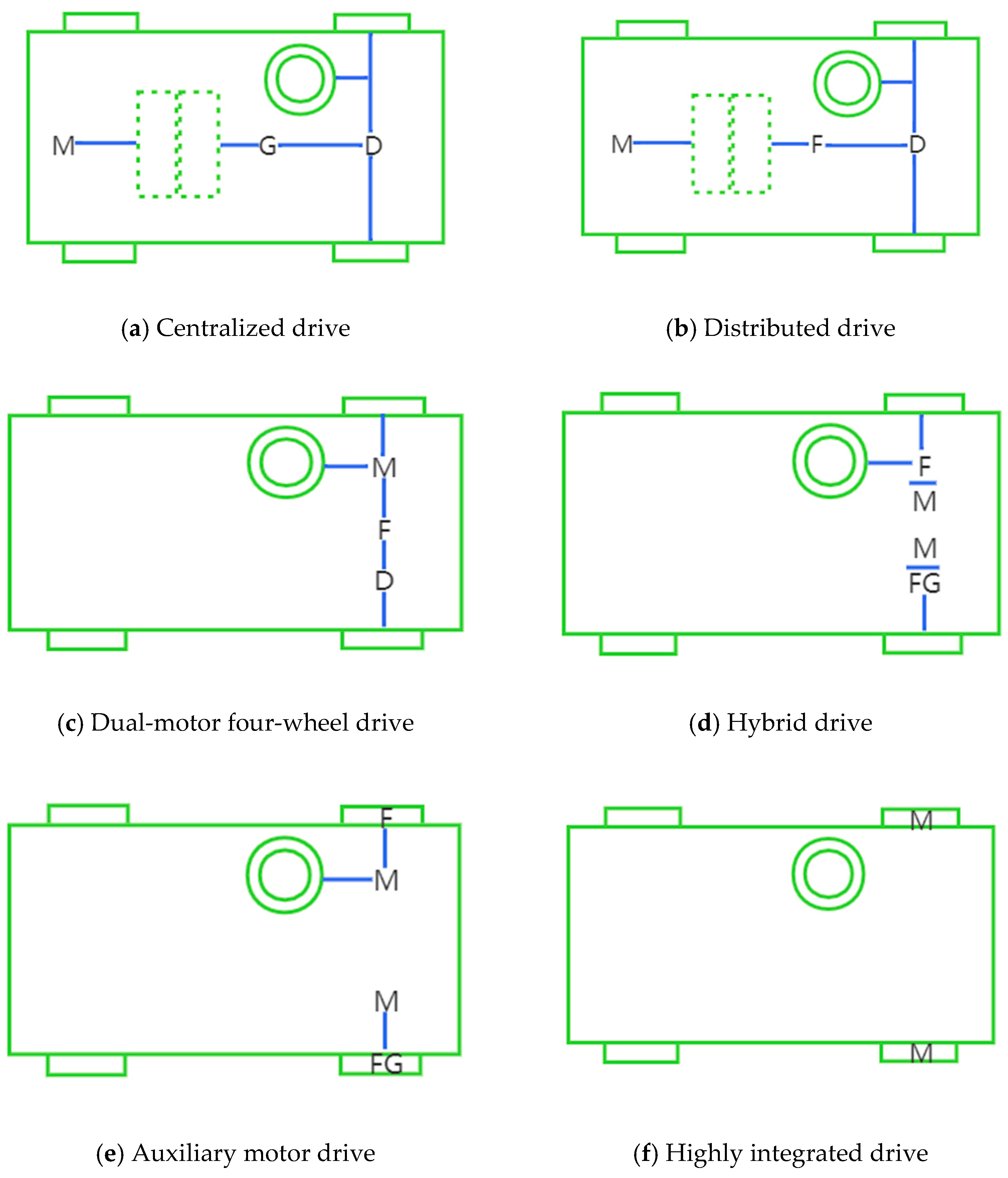 M G D

(a) Centralized drive

M F D

(b) Distributed drive

M F D

(c) Dual-motor four-wheel drive

F M M FG

(d) Hybrid drive

F M M FG

(e) Auxiliary motor drive

M M

(f) Highly integrated drive