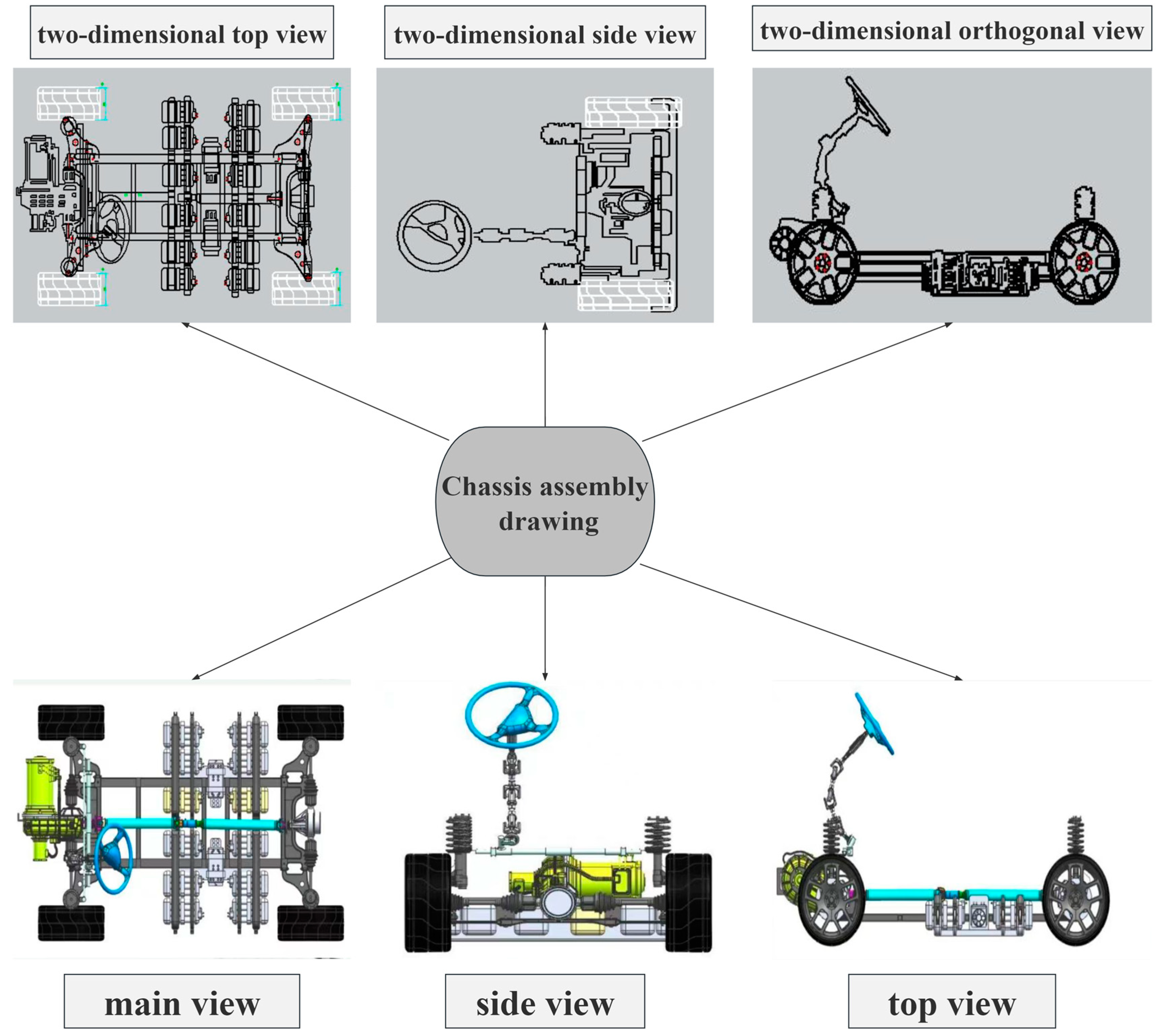 two-dimensional top view

two-dimensional side view

two-dimensional orthogonal view

Chassis assembly drawing

main view

side view

top view