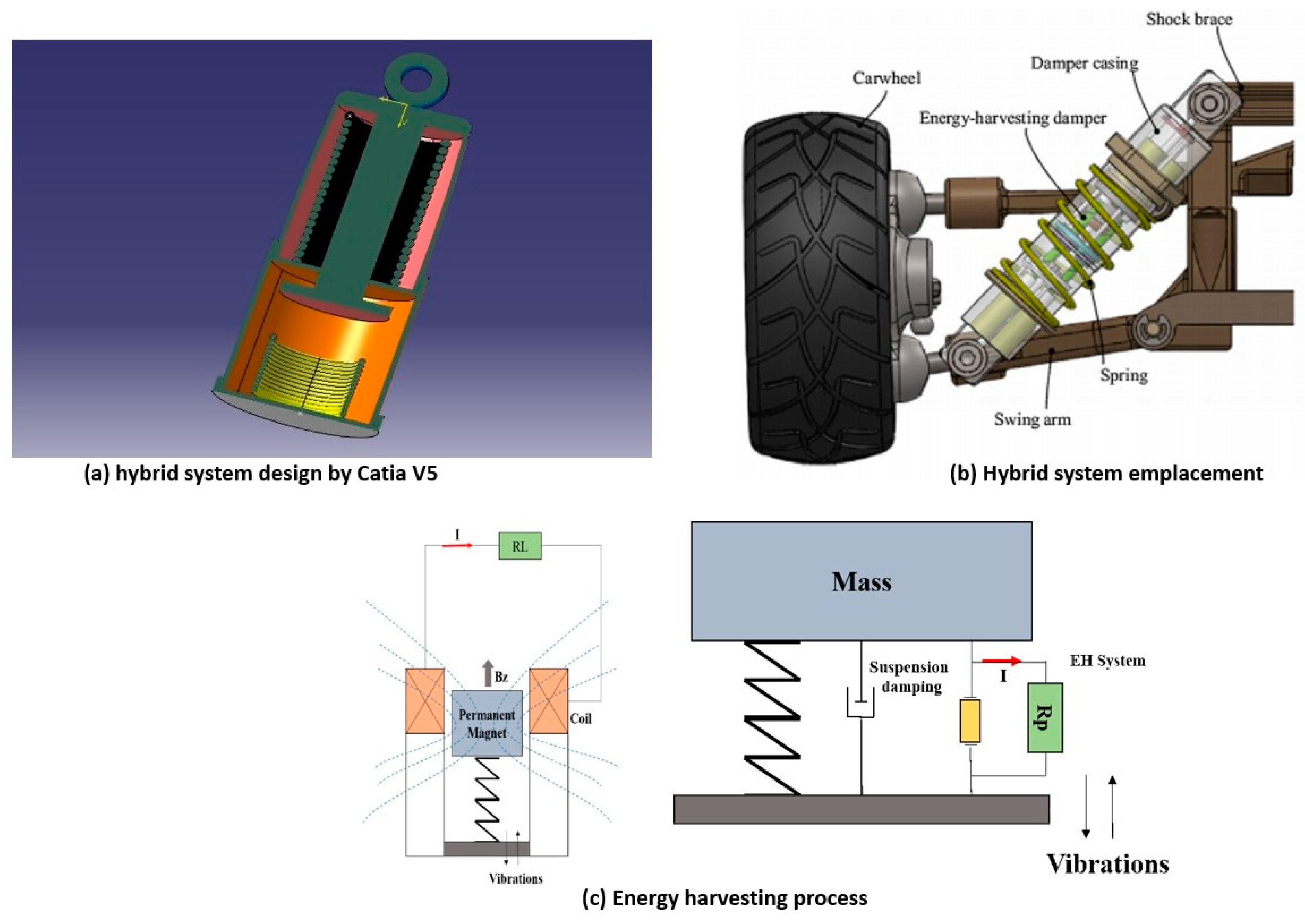 (a) hybrid system design by Catia V5

Shock brace
Damper casing
Carwheel
Energy-harvesting damper
Spring
Swing arm

(b) Hybrid system emplacement

I
RL
Bz
Permanent Magnet
Coil
Vibrations

Mass
Suspension damping
I
EH System
Rp
Vibrations

(c) Energy harvesting process